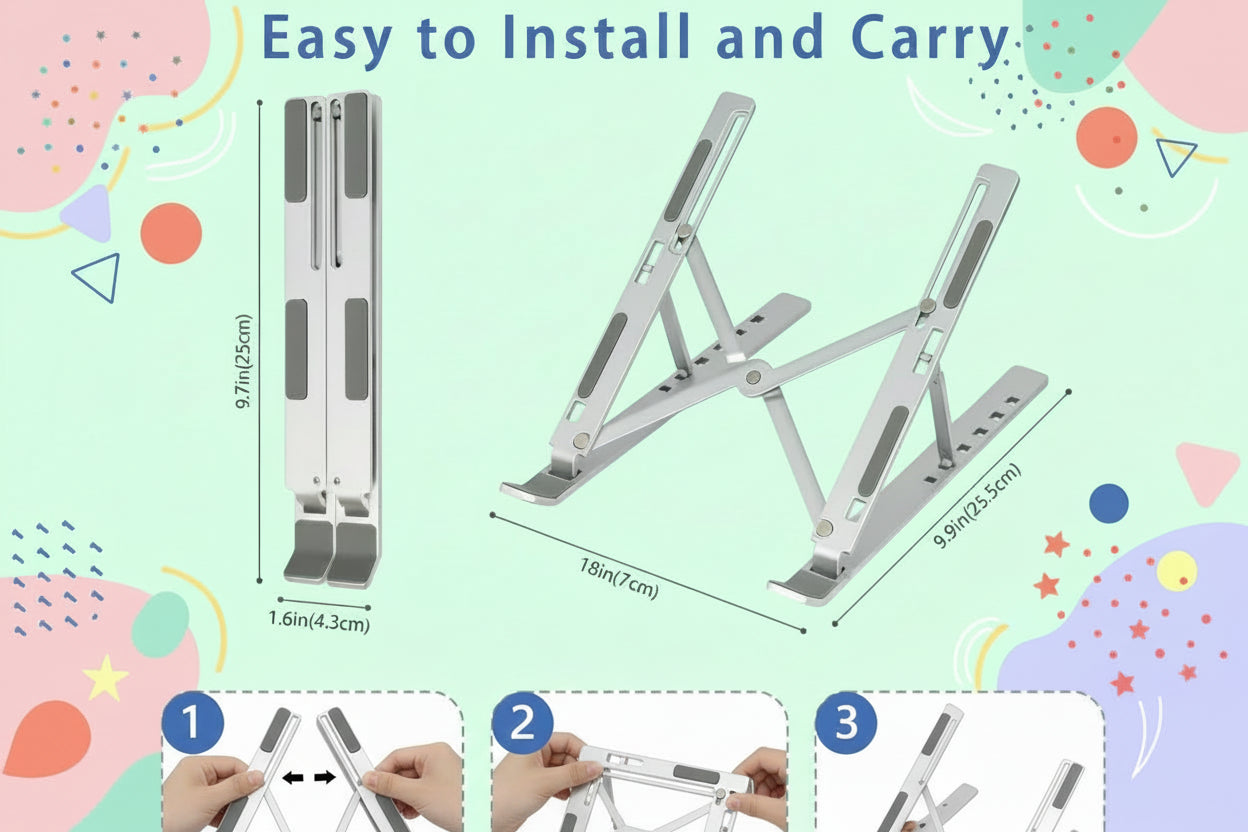 Easy to Install and Carry

9.7in(25cm)

1.6in(4.3cm)

18in(7cm)

9.9in(25.5cm)

1

2

3